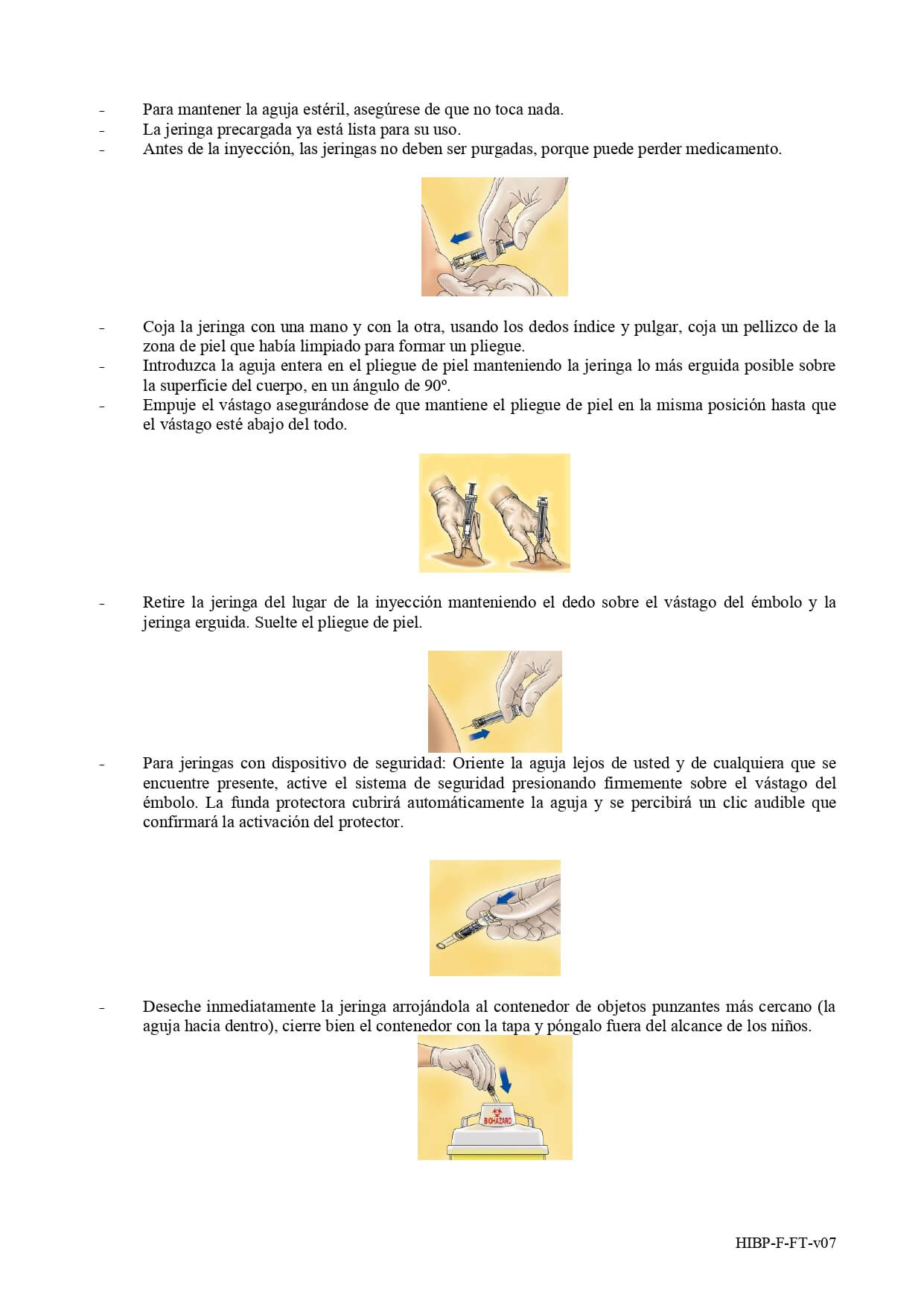 - Para mantener la aguja estéril, asegúrese de que no toca nada.
- La jeringa precargada ya está lista para su uso.
- Antes de la inyección, las jeringas no deben ser purgadas, porque puede perder medicamento.

- Coja la jeringa con una mano y con la otra, usando los dedos índice y pulgar, coja un pellizco de la zona de piel que había limpiado para formar un pliegue.
- Introduzca la aguja entera en el pliegue de piel manteniendo la jeringa lo más erguida posible sobre la superficie del cuerpo, en un ángulo de 90º.
- Empuje el vástago asegurándose de que mantiene el pliegue de piel en la misma posición hasta que el vástago esté abajo del todo.

- Retire la jeringa del lugar de la inyección manteniendo el dedo sobre el vástago del émbolo y la jeringa erguida. Suelte el pliegue de piel.

- Para jeringas con dispositivo de seguridad: Oriente la aguja lejos de usted y de cualquiera que se encuentre presente, active el sistema de seguridad presionando firmemente sobre el vástago del émbolo. La funda protectora cubrirá automáticamente la aguja y se percibirá un clic audible que confirmará la activación del protector.

- Deseche inmediatamente la jeringa arrojándola al contenedor de objetos punzantes más cercano (la aguja hacia dentro), cierre bien el contenedor con la tapa y póngalo fuera del alcance de los niños.

BIOHAZARD

HIBP-F-FT-v07